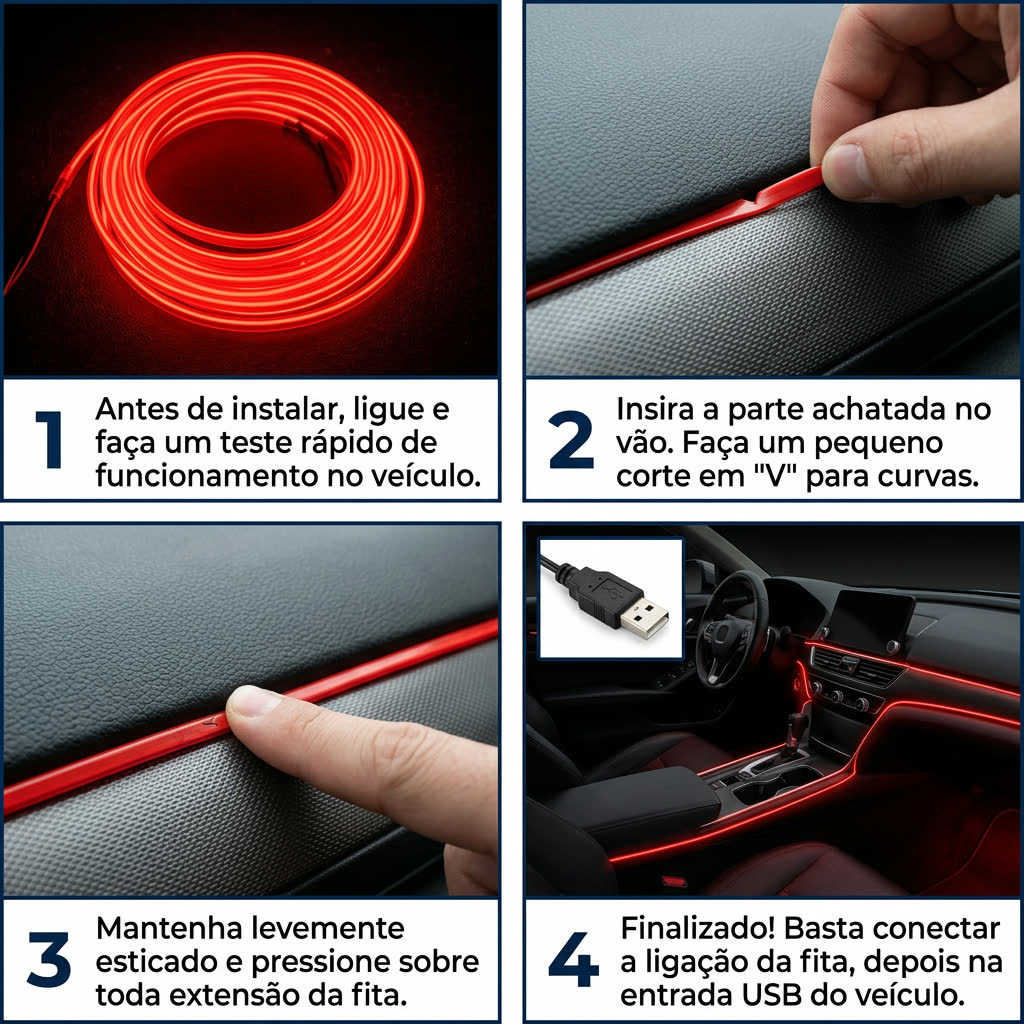 1 Antes de instalar, ligue e faça um teste rápido de funcionamento no veículo.

2 Insira a parte achatada no vão. Faça um pequeno corte em "V" para curvas.

3 Mantenha levemente esticado e pressione sobre toda extensão da fita.

4 Finalizado! Basta conectar a ligação da fita, depois na entrada USB do veículo.